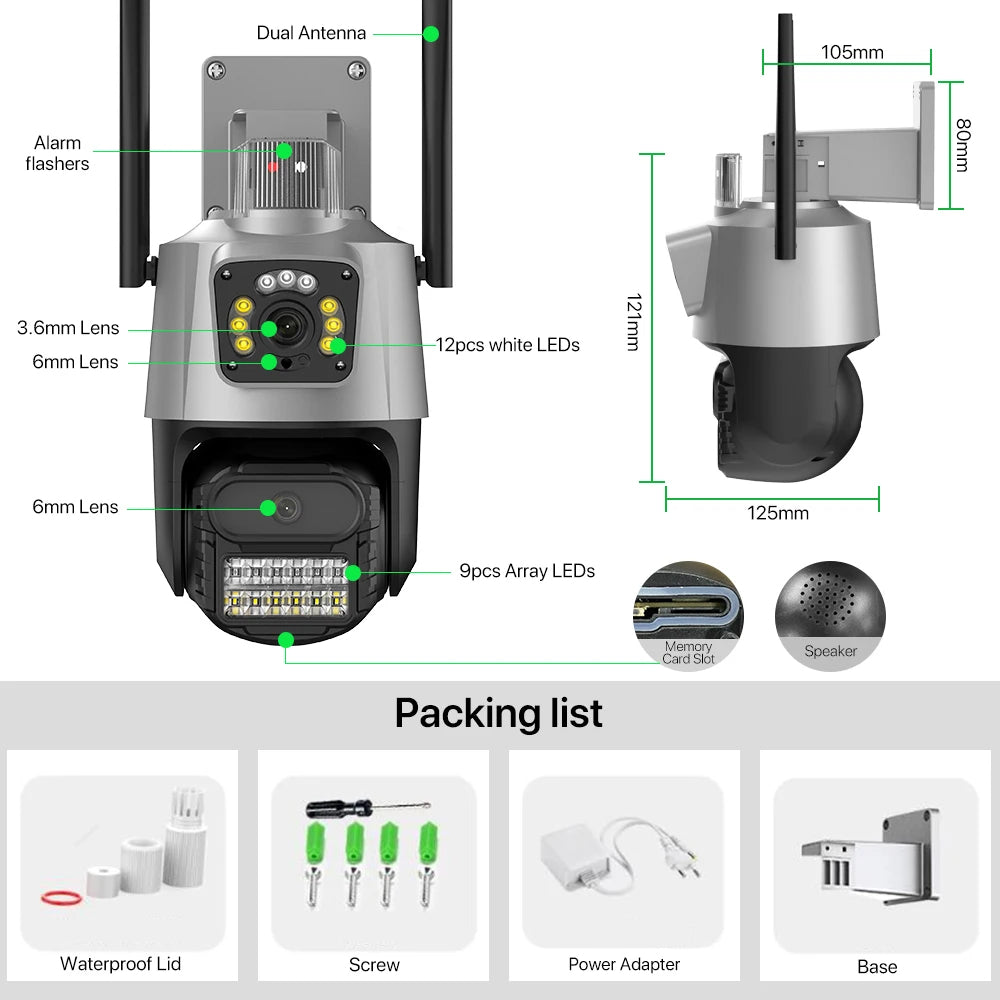 Dual Antenna

Alarm flashers

3.6mm Lens

6mm Lens

12pcs white LEDs

6mm Lens

9pcs Array LEDs

105mm

80mm

121mm

125mm

Memory Card Slot

Speaker

Packing list

Waterproof Lid

Screw

Power Adapter

Base