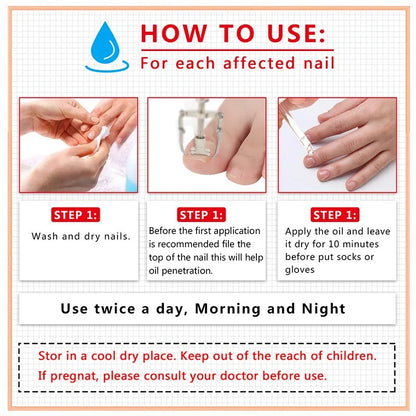 HOW TO USE:

For each affected nail

STEP 1:

Wash and dry nails.

STEP 1:

Before the first application is recommended file the top of the nail this will help oil penetration.

STEP 1:

Apply the oil and leave it dry for 10 minutes before put socks or gloves

Use twice a day, Morning and Night

Stor in a cool dry place. Keep out of the reach of children.

If pregnat, please consult your doctor before use.