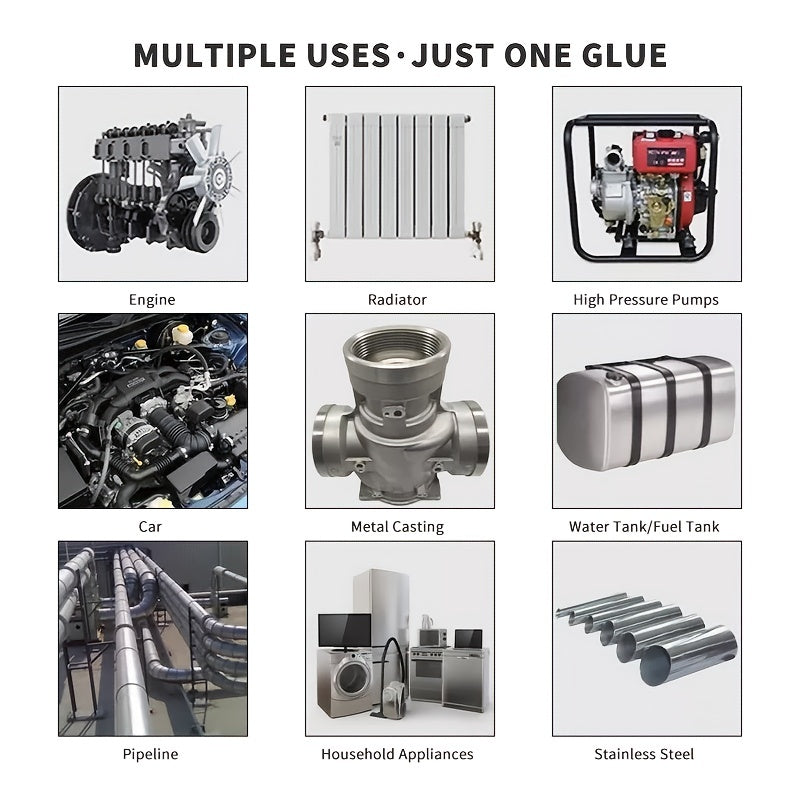 MULTIPLE USES · JUST ONE GLUE

Engine

Radiator

High Pressure Pumps

Car

Metal Casting

Water Tank/Fuel Tank

Pipeline

Household Appliances

Stainless Steel