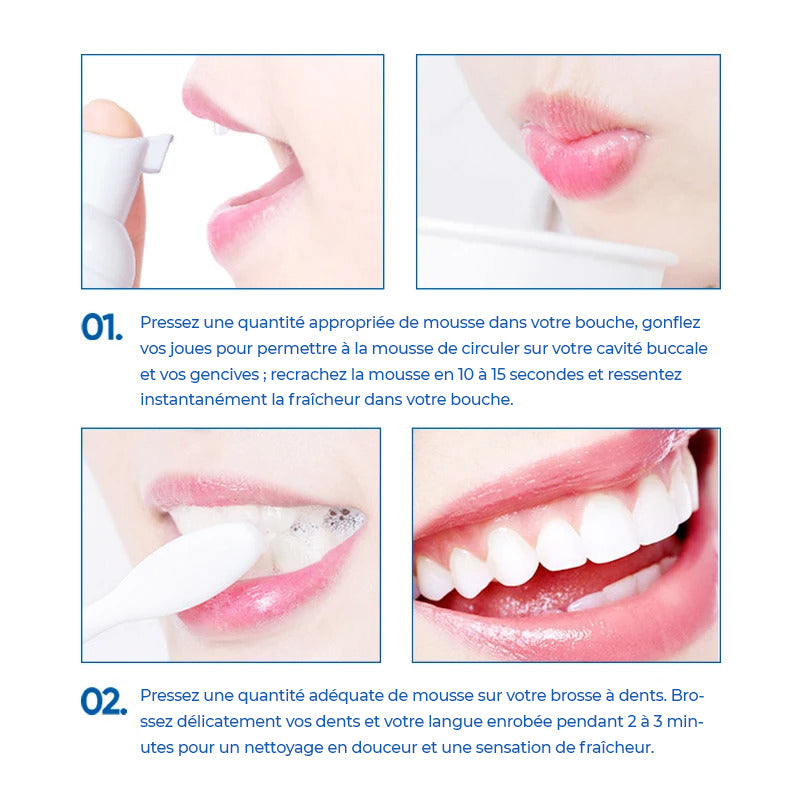 01. Pressez une quantité appropriée de mousse dans votre bouche, gonflez vos joues pour permettre à la mousse de circuler sur votre cavité buccale et vos gencives ; recrachez la mousse en 10 à 15 secondes et ressentez instantanément la fraîcheur dans votre bouche.

02. Pressez une quantité adéquate de mousse sur votre brosse à dents. Brossez délicatement vos dents et votre langue enrobée pendant 2 à 3 minutes pour un nettoyage en douceur et une sensation de fraîcheur.